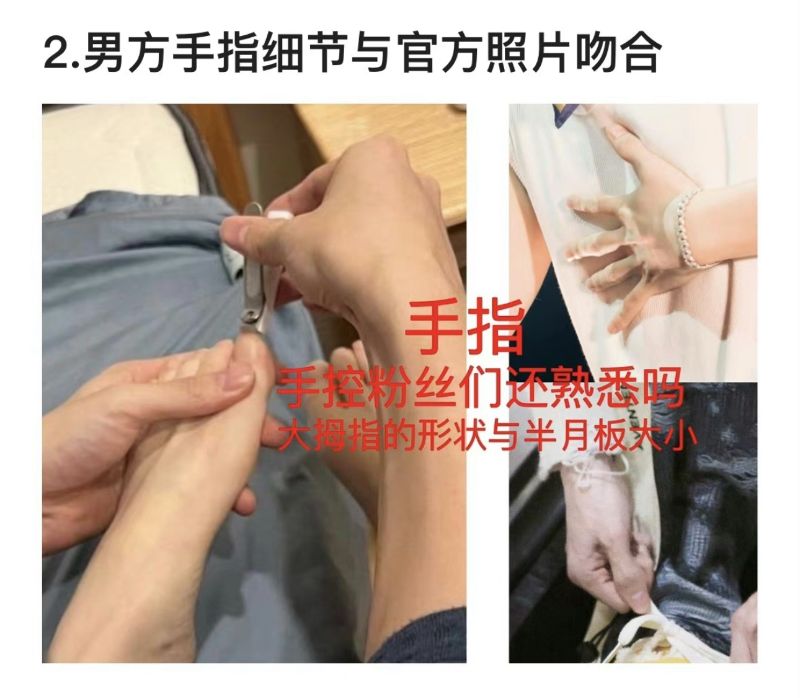 2.男方手指细节与官方照片吻合

手指
手控粉丝们还熟悉吗
大拇指的形状与半月板大小