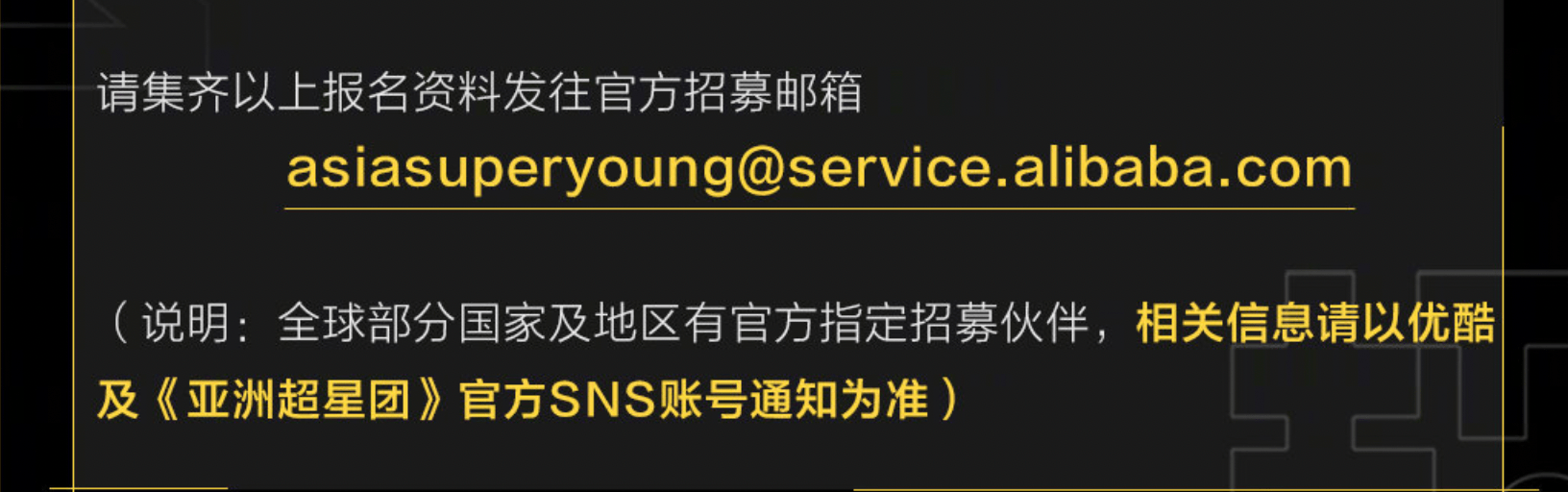 请集齐以上报名资料发往官方招募邮箱

asiasuperyoung@service.alibaba.com

（说明：全球部分国家及地区有官方指定招募伙伴，相关信息请以优酷及《亚洲超星团》官方SNS账号通知为准）